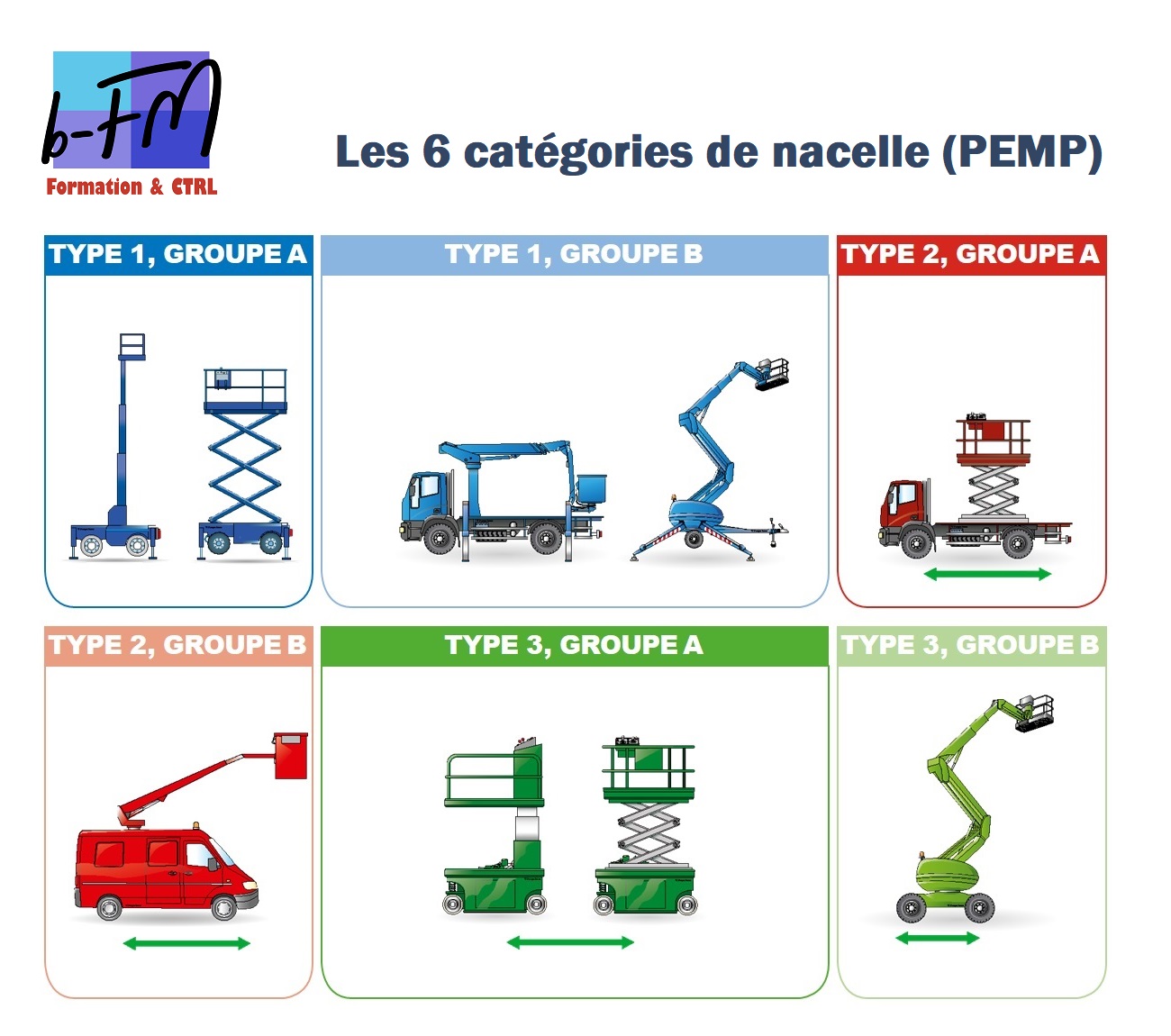 b-FM
Formation & CTRL

Les 6 catégories de nacelle (PEMP)

TYPE 1, GROUPE A

TYPE 1, GROUPE B

TYPE 2, GROUPE A

TYPE 2, GROUPE B

TYPE 3, GROUPE A

TYPE 3, GROUPE B